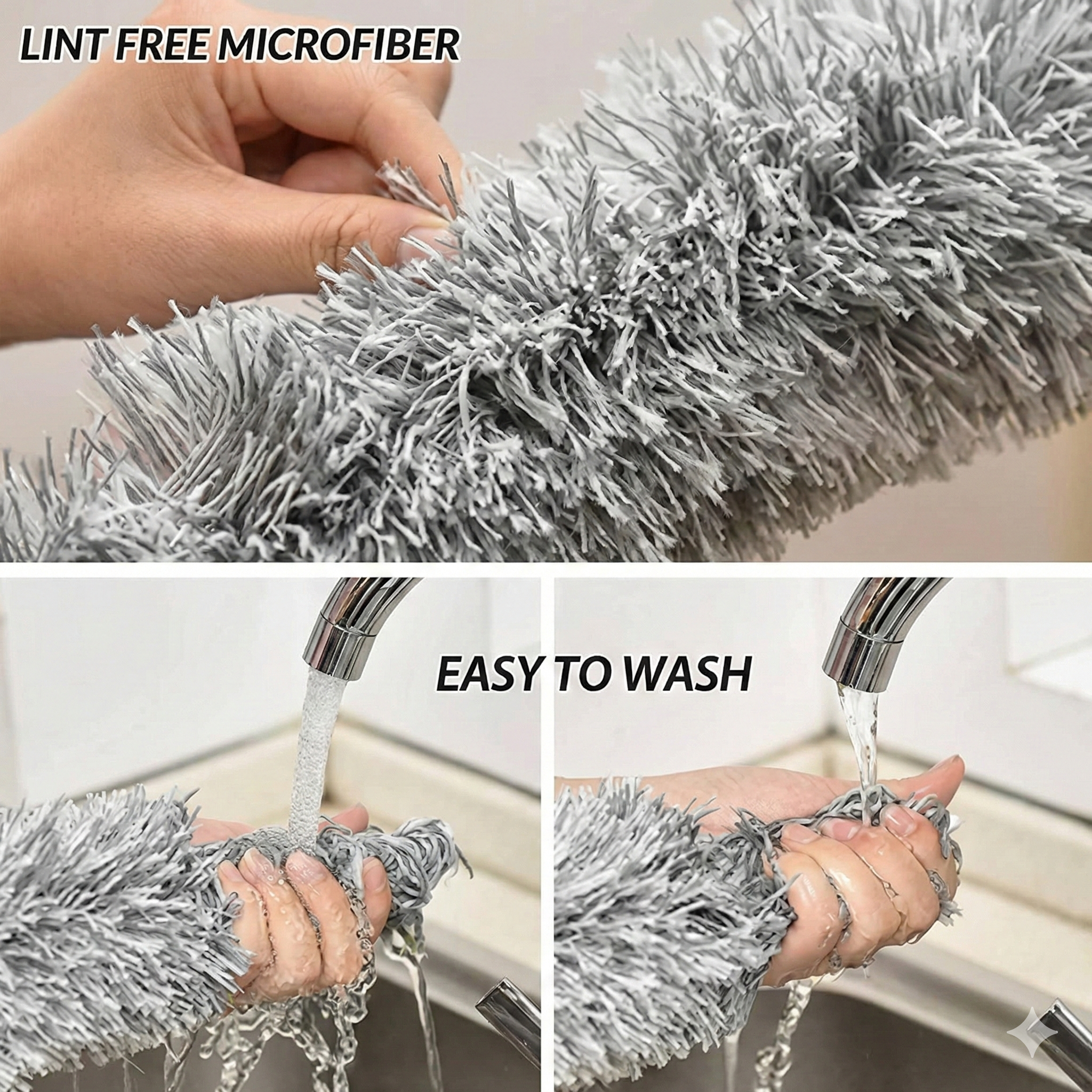 LINT FREE MICROFIBER

EASY TO WASH